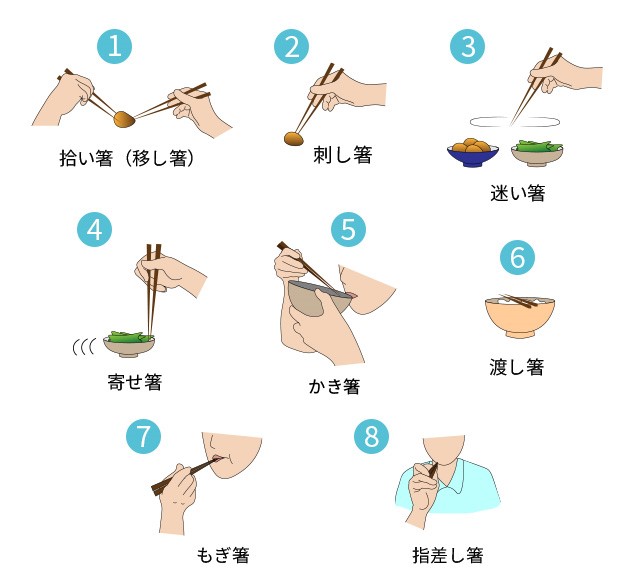 1
拾い箸（移し箸）

2
刺し箸

3
迷い箸

4
寄せ箸

5
かき箸

6
渡し箸

7
もぎ箸

8
指差し箸